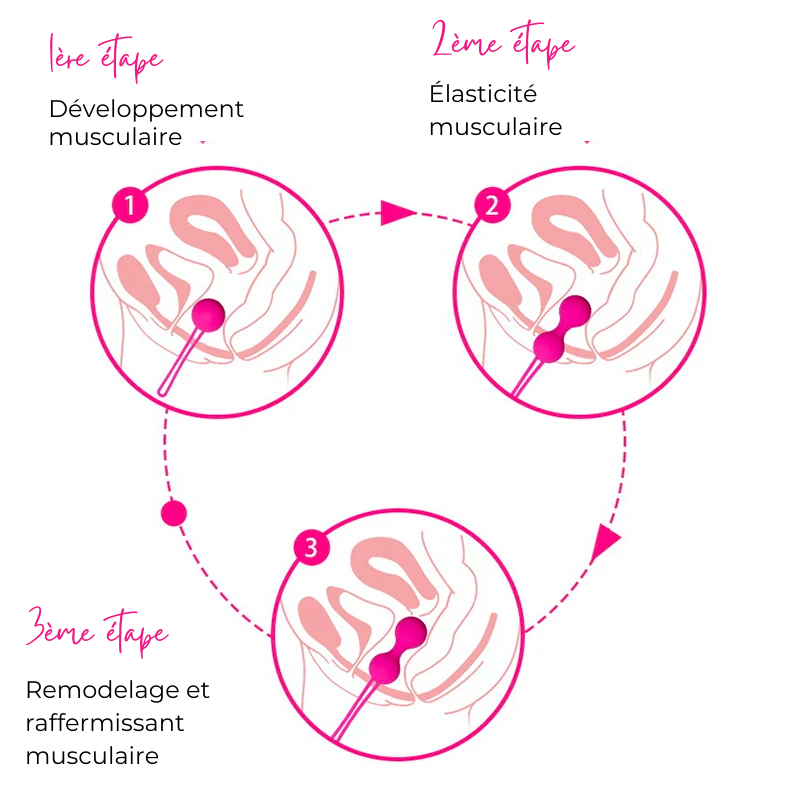 1ère étape

Développement musculaire

2ème étape

Élasticité musculaire

1

2

3

3ème étape

Remodelage et raffermissant musculaire