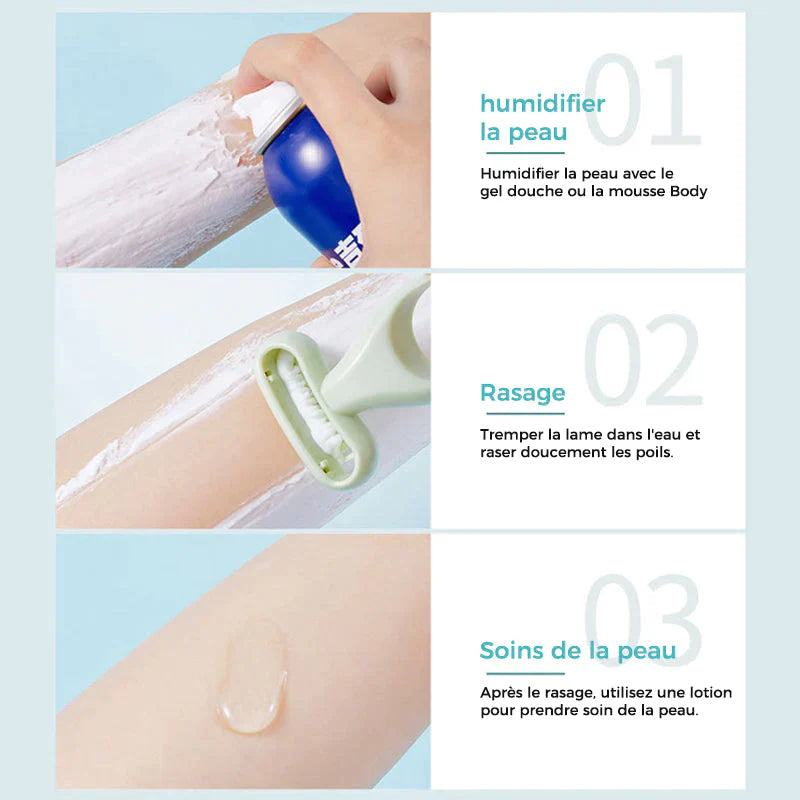 01
humidifier la peau

Humidifier la peau avec le gel douche ou la mousse Body

02
Rasage

Tremper la lame dans l'eau et raser doucement les poils.

03
Soins de la peau

Après le rasage, utilisez une lotion pour prendre soin de la peau.