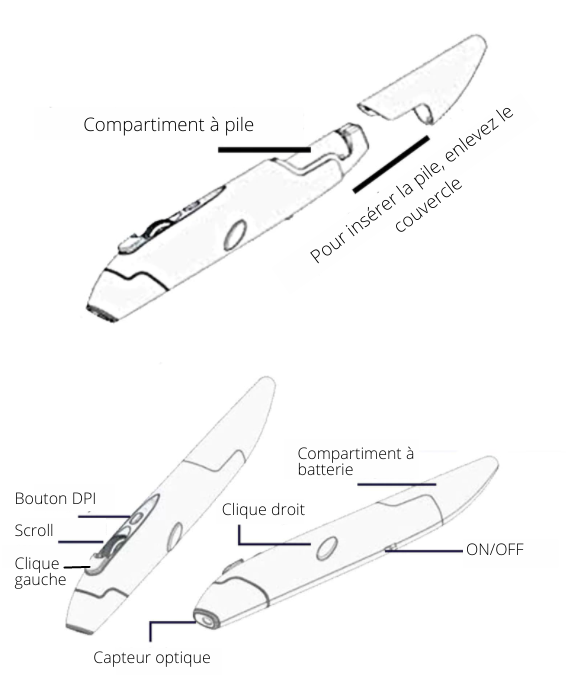 Compartiment à pile

Pour insérer la pile, enlevez le couvercle

Compartiment à batterie

Bouton DPI

Scroll

Clique gauche

Clique droit

ON/OFF

Capteur optique