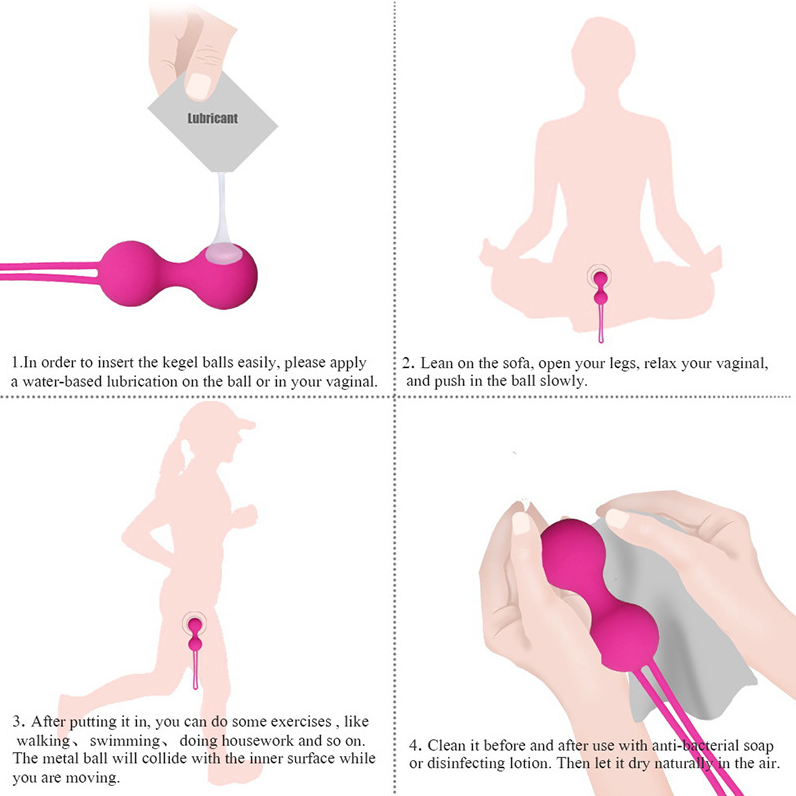 Lubricant

1.In order to insert the kegel balls easily, please apply a water-based lubrication on the ball or in your vaginal.

2. Lean on the sofa, open your legs, relax your vaginal, and push in the ball slowly.

3. After putting it in, you can do some exercises , like walking、 swimming、 doing housework and so on. The metal ball will collide with the inner surface while you are moving.

4. Clean it before and after use with anti-bacterial soap or disinfecting lotion. Then let it dry naturally in the air.