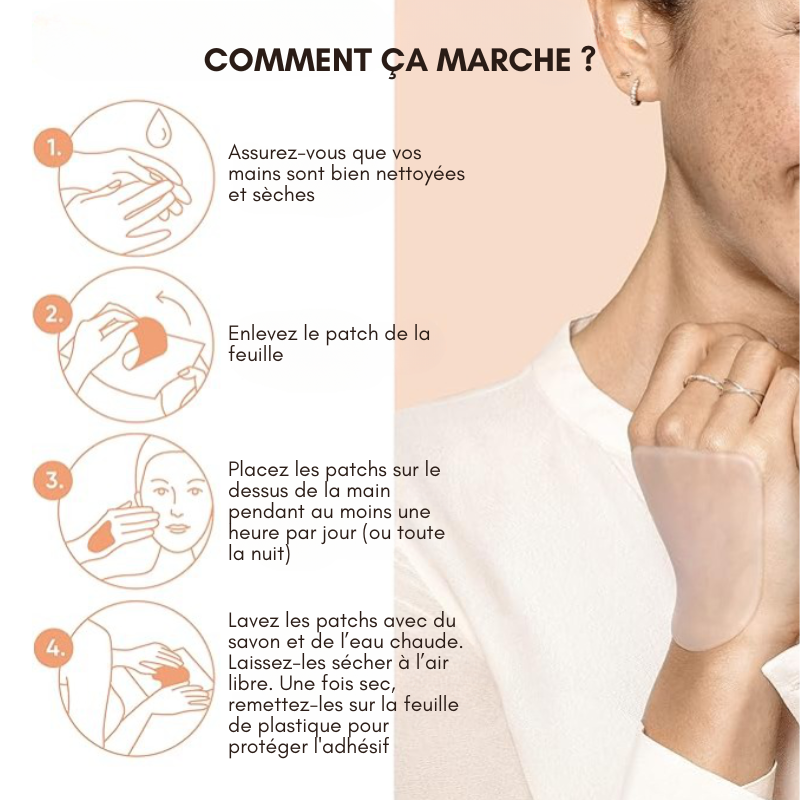 COMMENT ÇA MARCHE ?

1.

Assurez-vous que vos mains sont bien nettoyées et sèches

2.

Enlevez le patch de la feuille

3.

Placez les patchs sur le dessus de la main pendant au moins une heure par jour (ou toute la nuit)

4.

Lavez les patchs avec du savon et de l'eau chaude. Laissez-les sécher à l'air libre. Une fois sec, remettez-les sur la feuille de plastique pour protéger l'adhésif