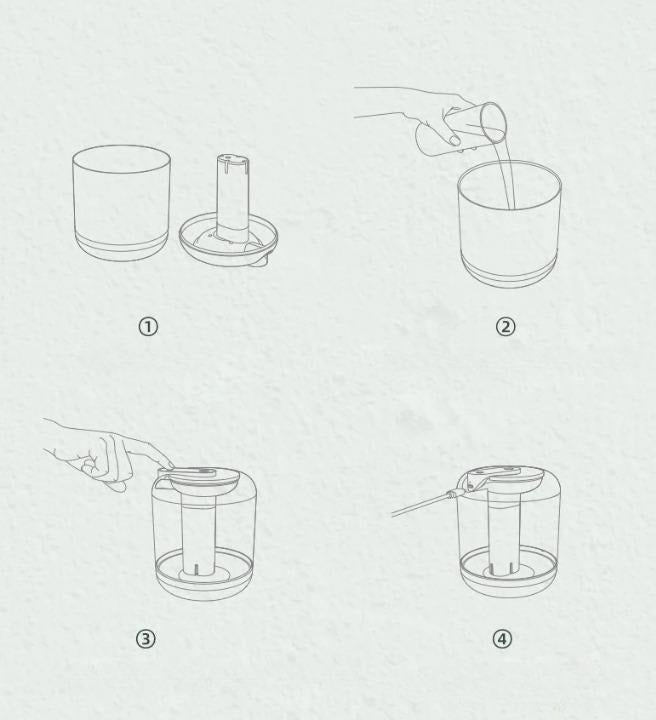 ①

②

③

④