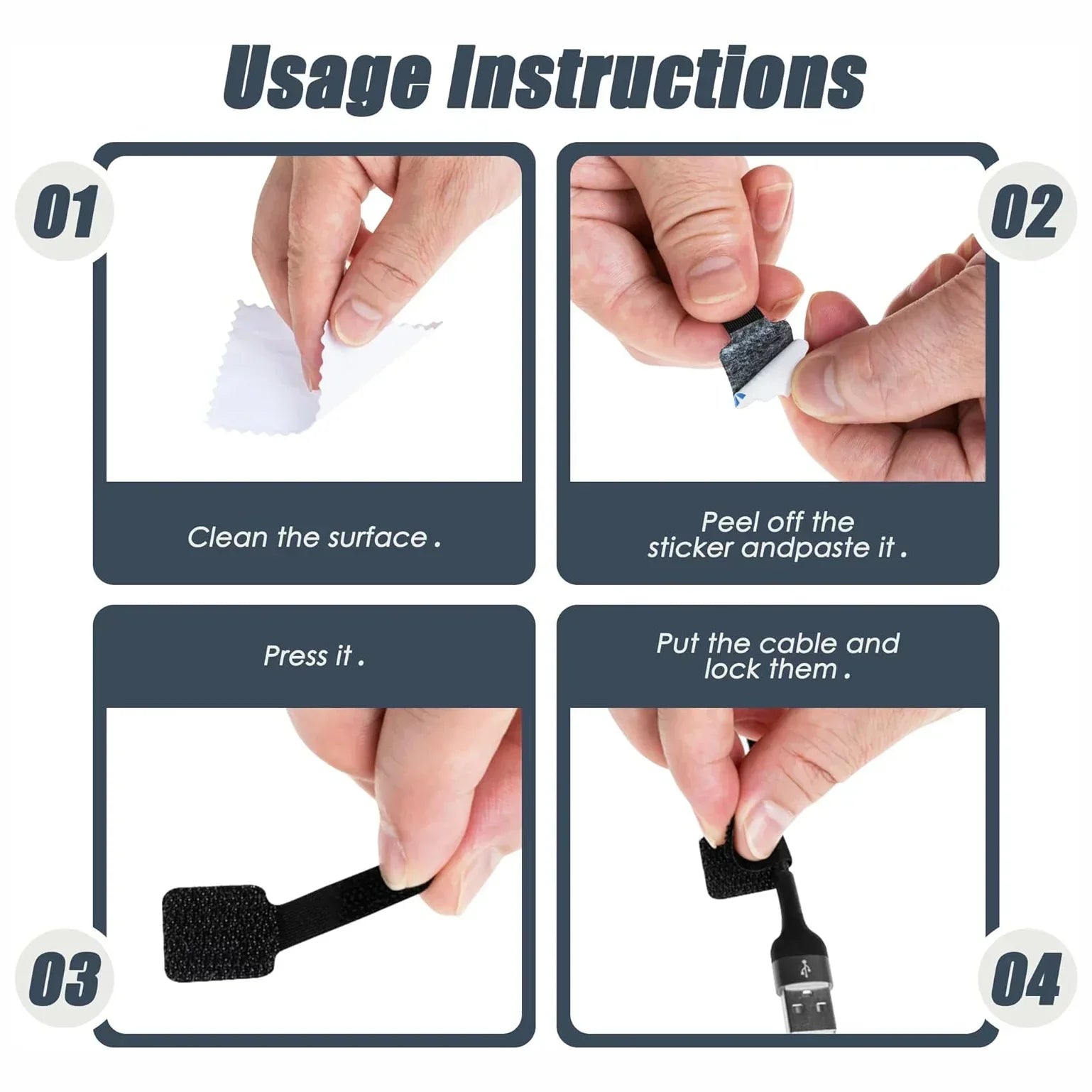 Usage Instructions

01

Clean the surface .

02

Peel off the sticker andpaste it .

Press it .

03

Put the cable and lock them .

04